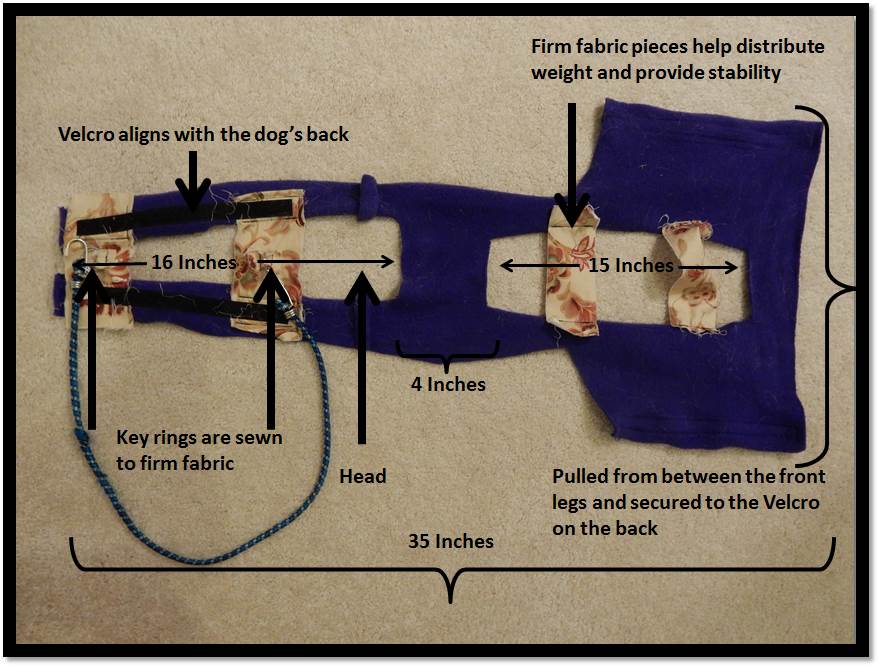 Firm fabric pieces help distribute weight and provide stability

Velcro aligns with the dog's back

16 Inches

15 Inches

4 Inches

Key rings are sewn to firm fabric

Head

Pulled from between the front legs and secured to the Velcro on the back

35 Inches